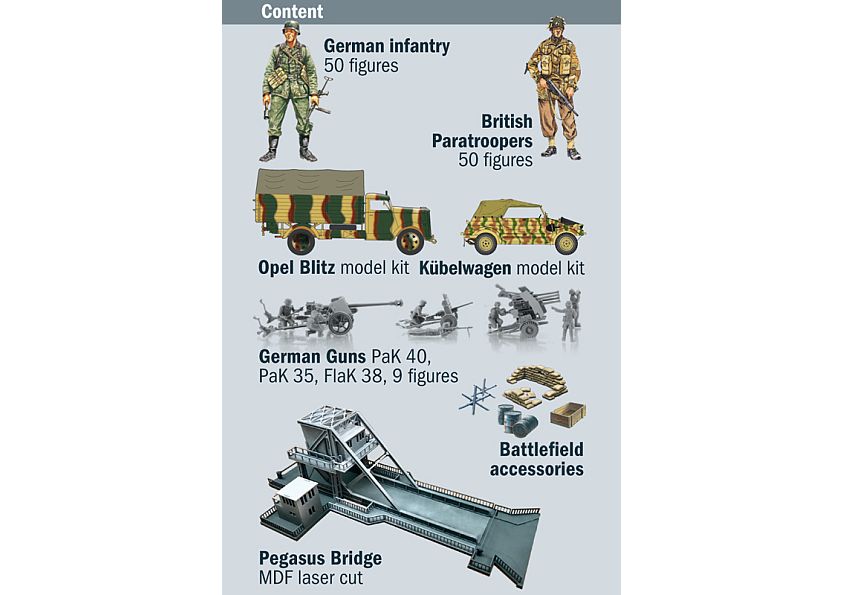 Content

German infantry
50 figures

British Paratroopers
50 figures

Opel Blitz model kit

Kübelwagen model kit

German Guns PaK 40, PaK 35, FlaK 38, 9 figures

Battlefield accessories

Pegasus Bridge
MDF laser cut